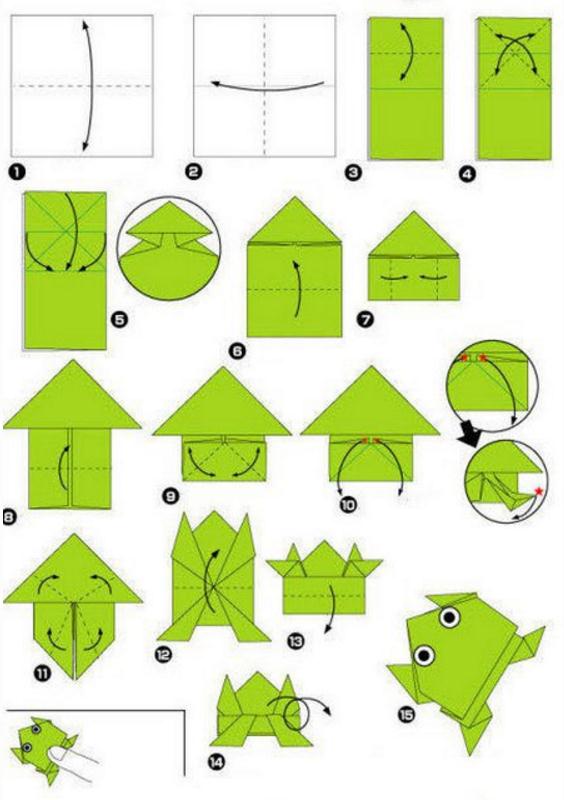 1
2
3
4
5
6
7
8
9
10
11
12
13
14
15