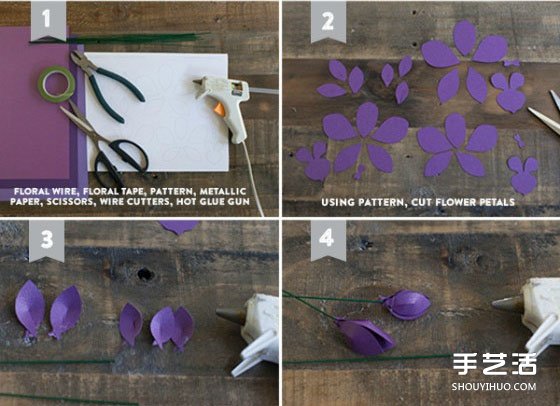 1

FLORAL WIRE, FLORAL TAPE, PATTERN, METALLIC PAPER, SCISSORS, WIRE CUTTERS, HOT GLUE GUN

2

USING PATTERN, CUT FLOWER PETALS

3

4

手艺活
SHOUYIHUO.COM