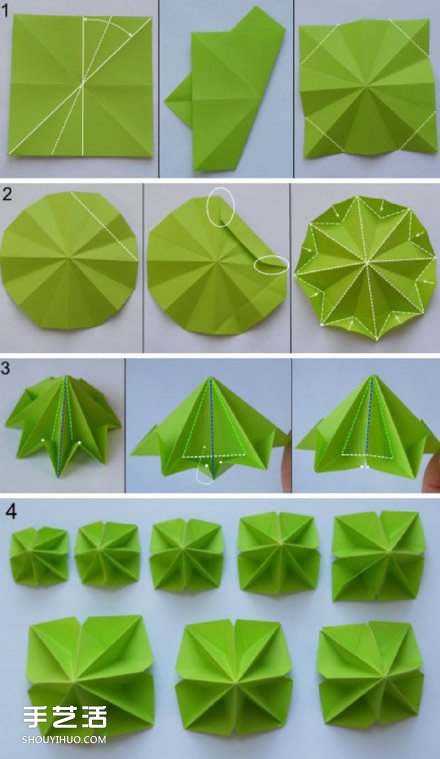 1

2

3

4

手艺活
SHOUYIHUO.COM